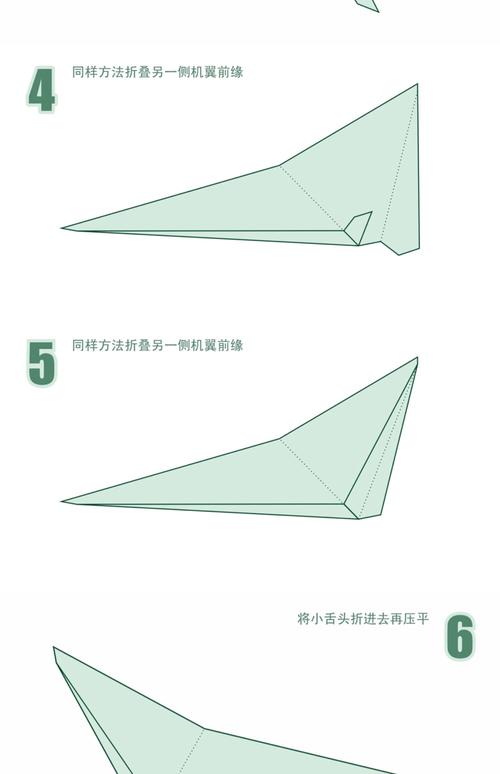 4
同样方法折叠另一侧机翼前缘

5
同样方法折叠另一侧机翼前缘

将小舌头折进去再压平
6